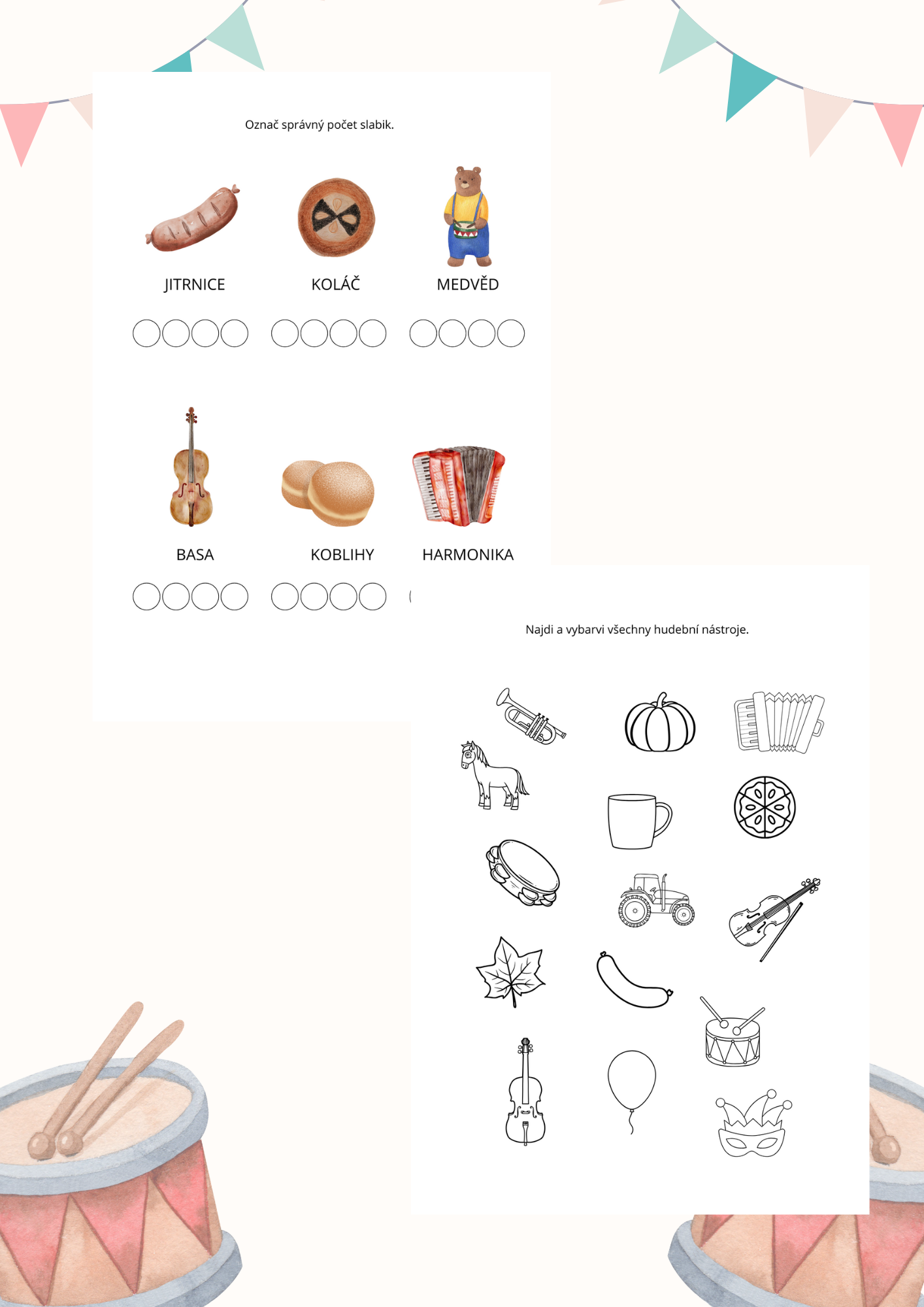 Označ správný počet slabik.

JITRNICE

KOLÁČ

MEDVĚD

BASA

KOBLIHY

HARMONIKA

Najdi a vybarvi všechny hudební nástroje.