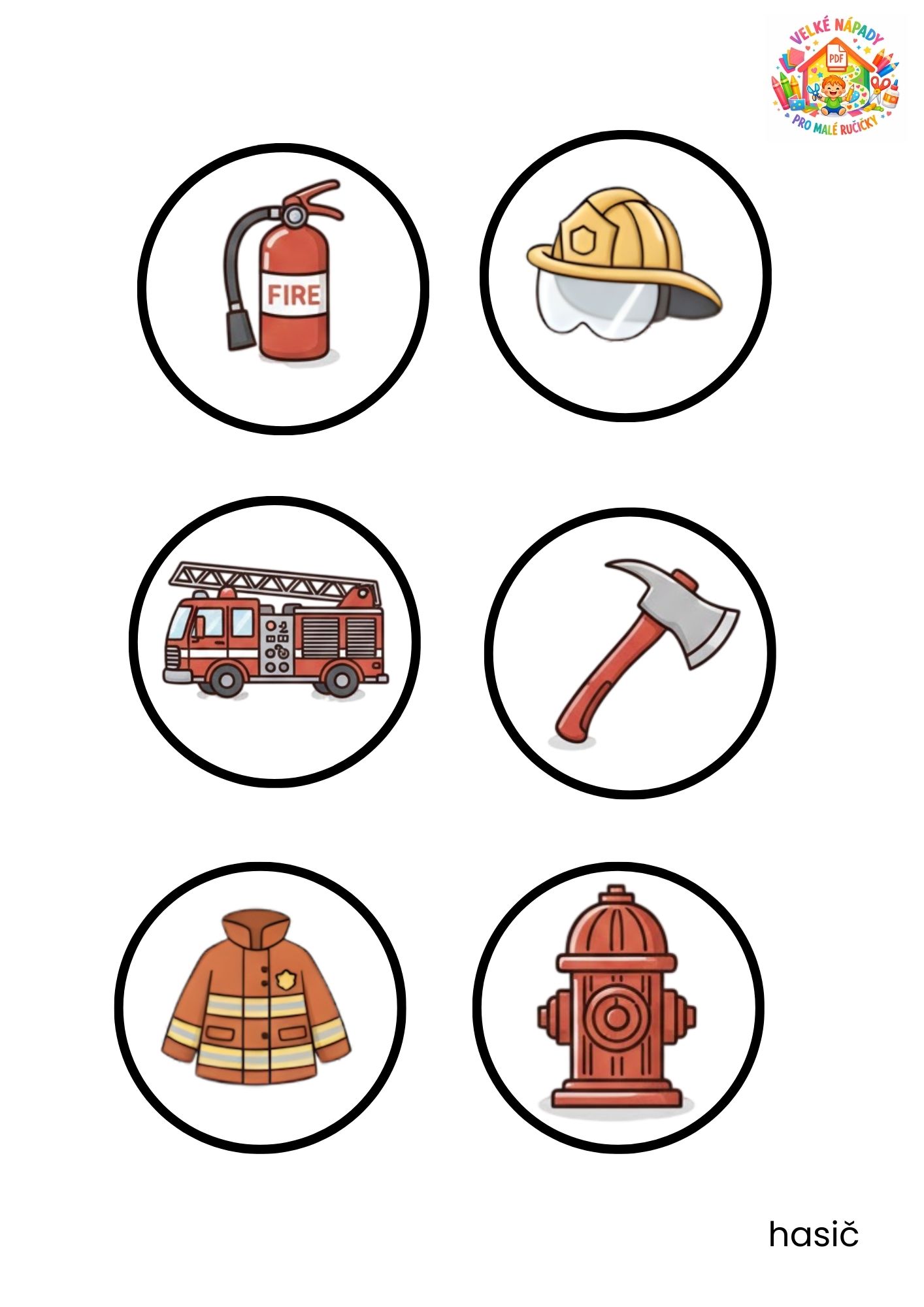 VELKÉ NÁPADY
PDF
PRO MALÉ RUČIČKY

FIRE

hasič