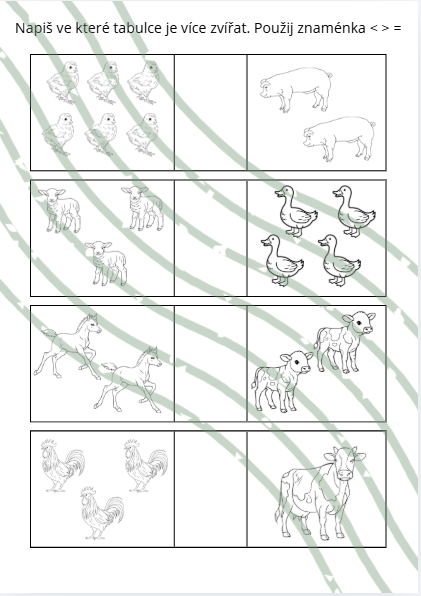 Napiš ve které tabulce je více zvířat. Použij znaménka < > =