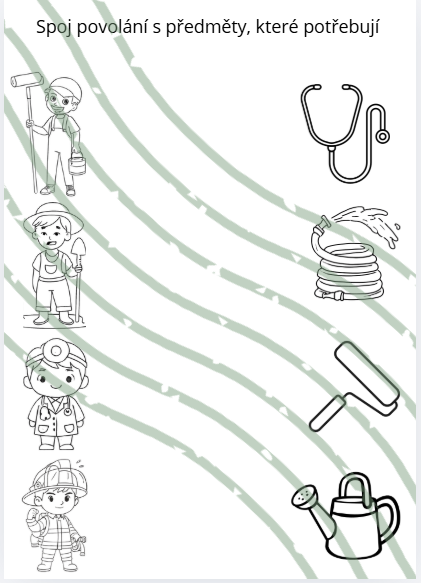 Spoj povolání s předměty, které potřebují