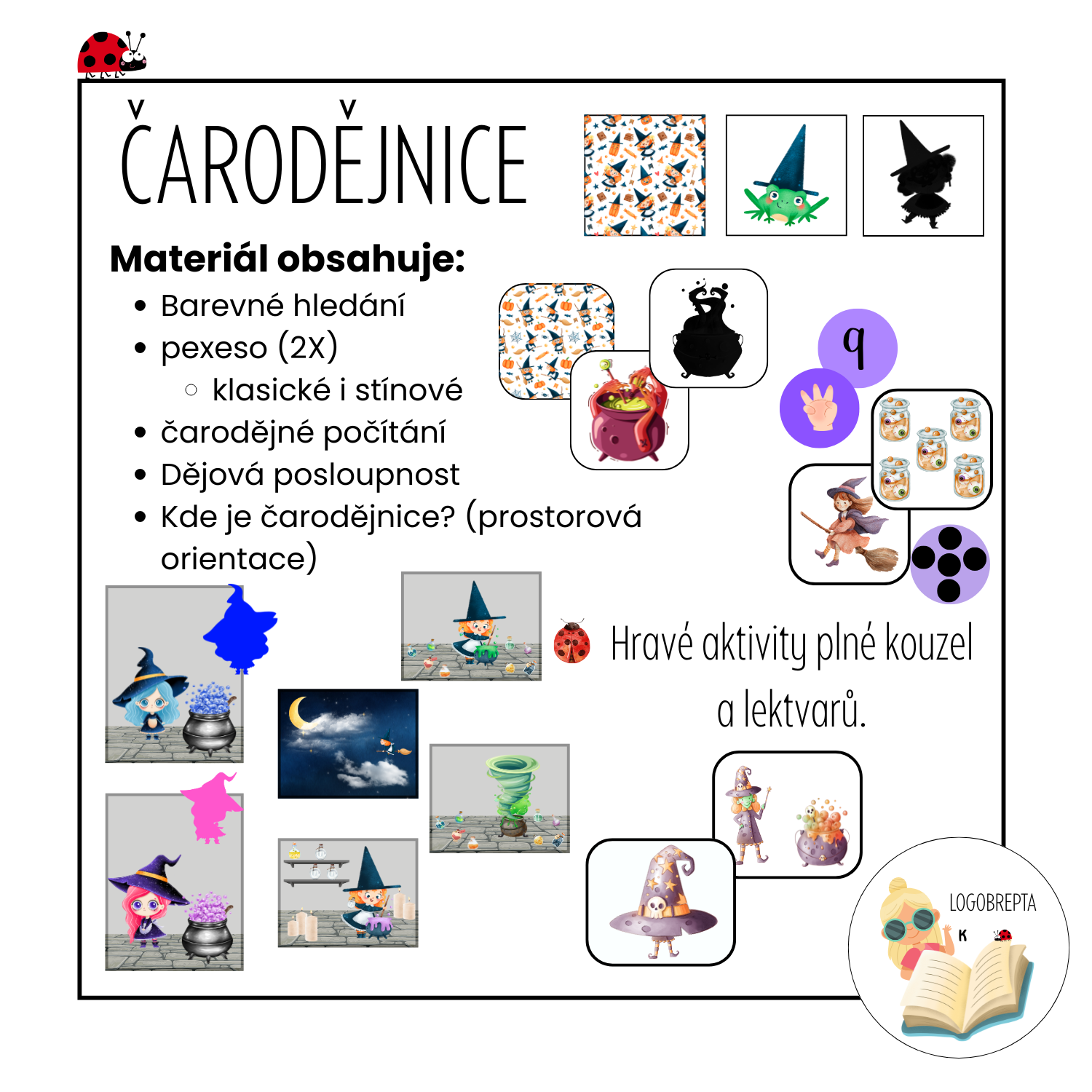 ČARODĚJNICE

Materiál obsahuje:
- Barevné hledání
- pexeso (2X)
  - klasické i stínové
- čarodějné počítání
- Dějová posloupnost
- Kde je čarodějnice? (prostorová orientace)

9

Hravé aktivity plné kouzel a lektvarů.

LOGOBREPTA
K