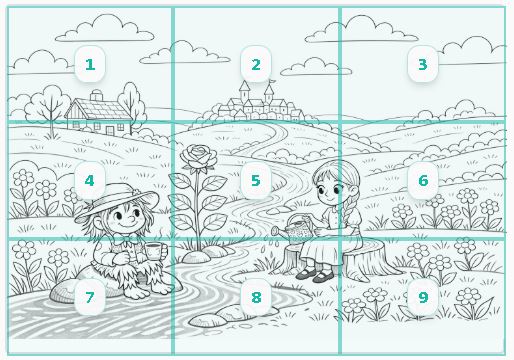 1
2
3
4
5
6
7
8
9