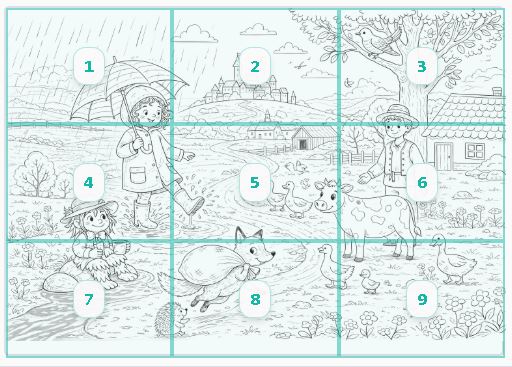 1
2
3
4
5
6
7
8
9